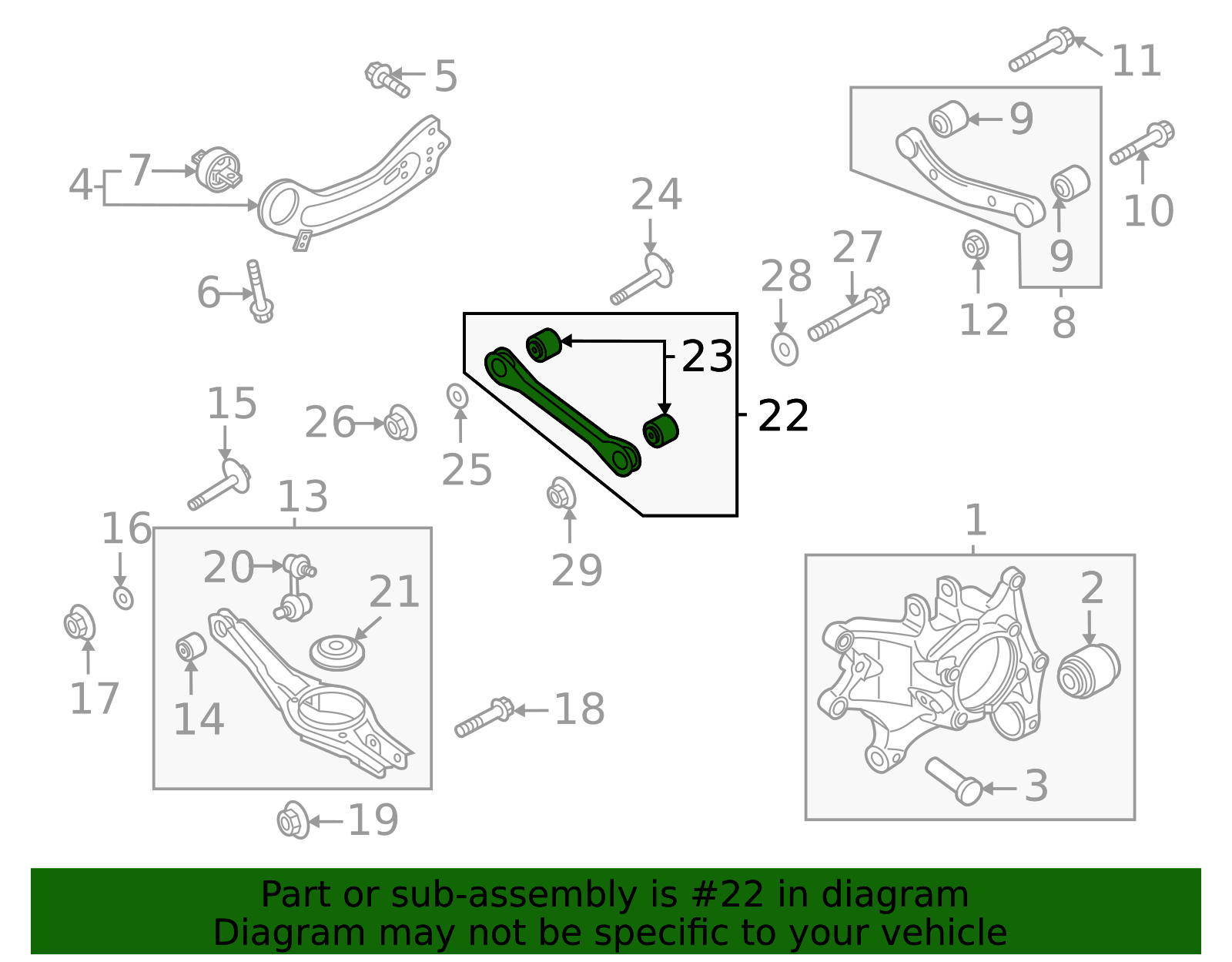 5
11
7
4
9
10
24
9
6
28
27
12
8
23
22
15
26
25
13
16
29
1
20
21
2
17
14
18
3
19

Part or sub-assembly is #22 in diagram
Diagram may not be specific to your vehicle