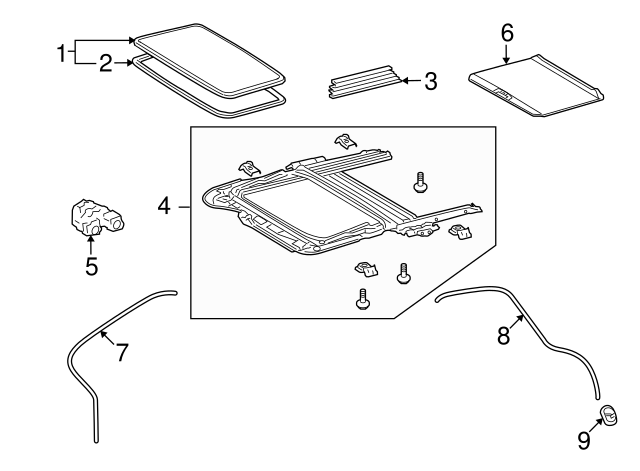 1
2
3
6
4
5
7
8
9