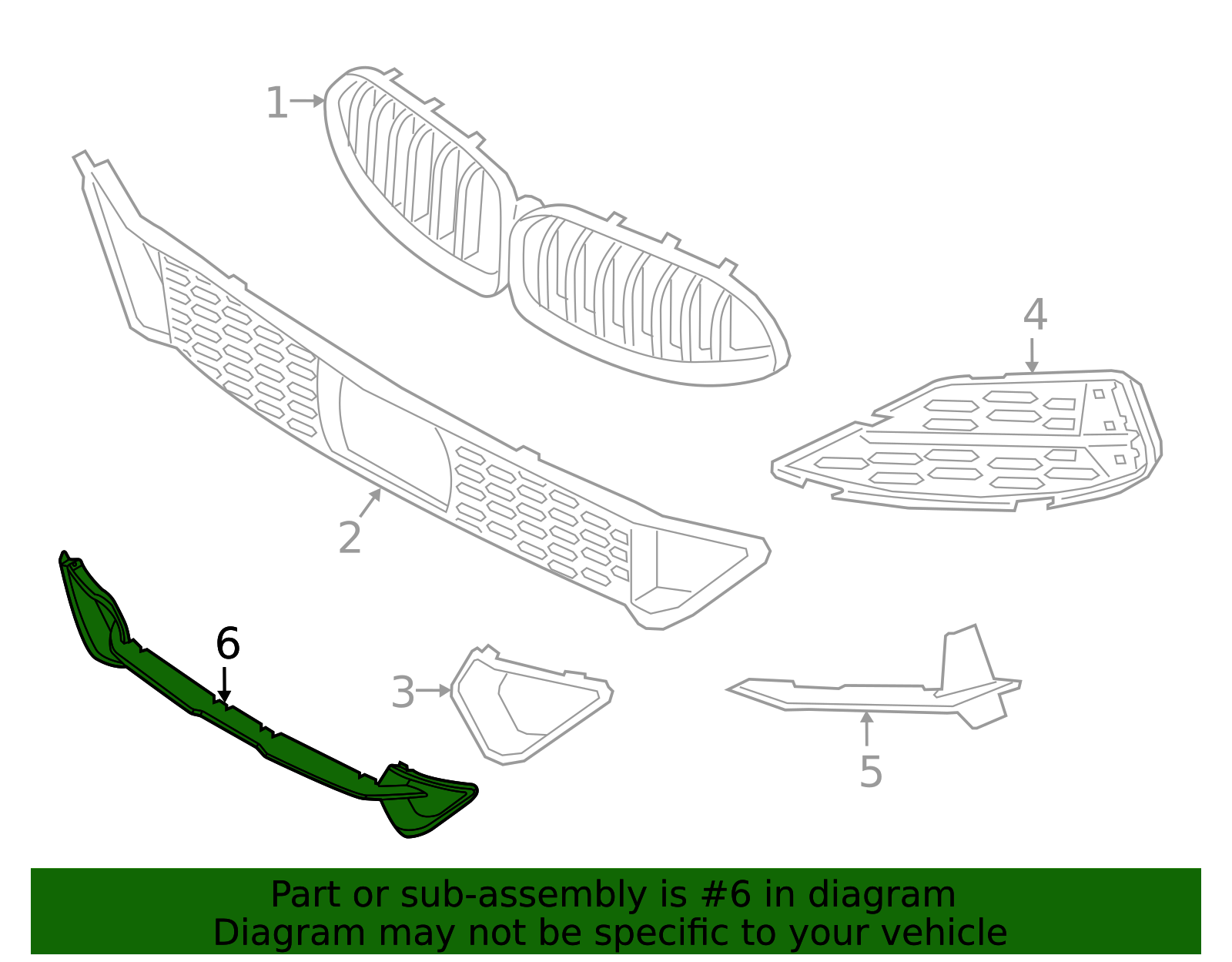 1
4
2
6
3
5

Part or sub-assembly is #6 in diagram
Diagram may not be specific to your vehicle