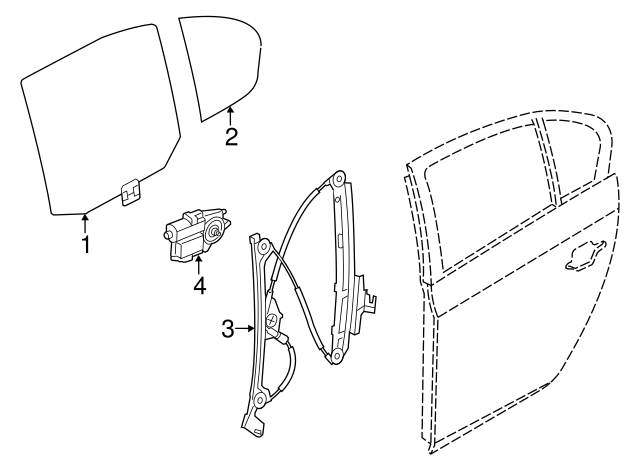 2
1
4
3