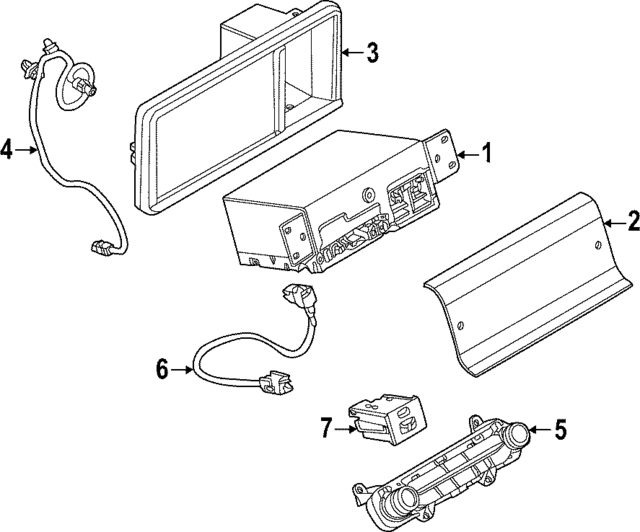 3
4
1
2
6
7
5