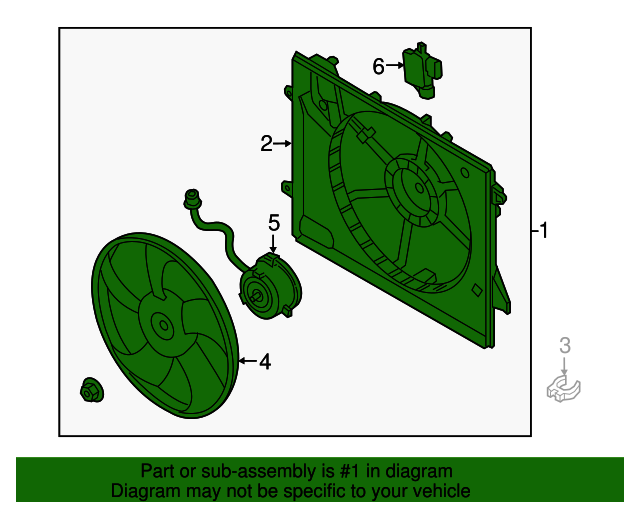 6
2
5
1
4
3

Part or sub-assembly is #1 in diagram
Diagram may not be specific to your vehicle