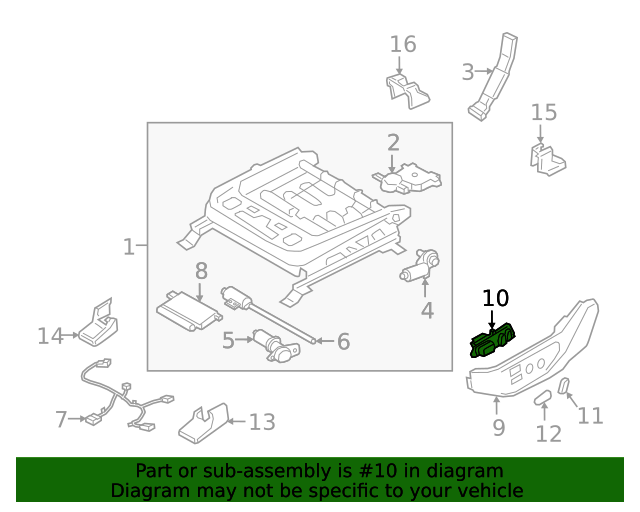 16
3
15
2
1
8
4
10
14
5
6
7
13
9
12
11

Part or sub-assembly is #10 in diagram
Diagram may not be specific to your vehicle