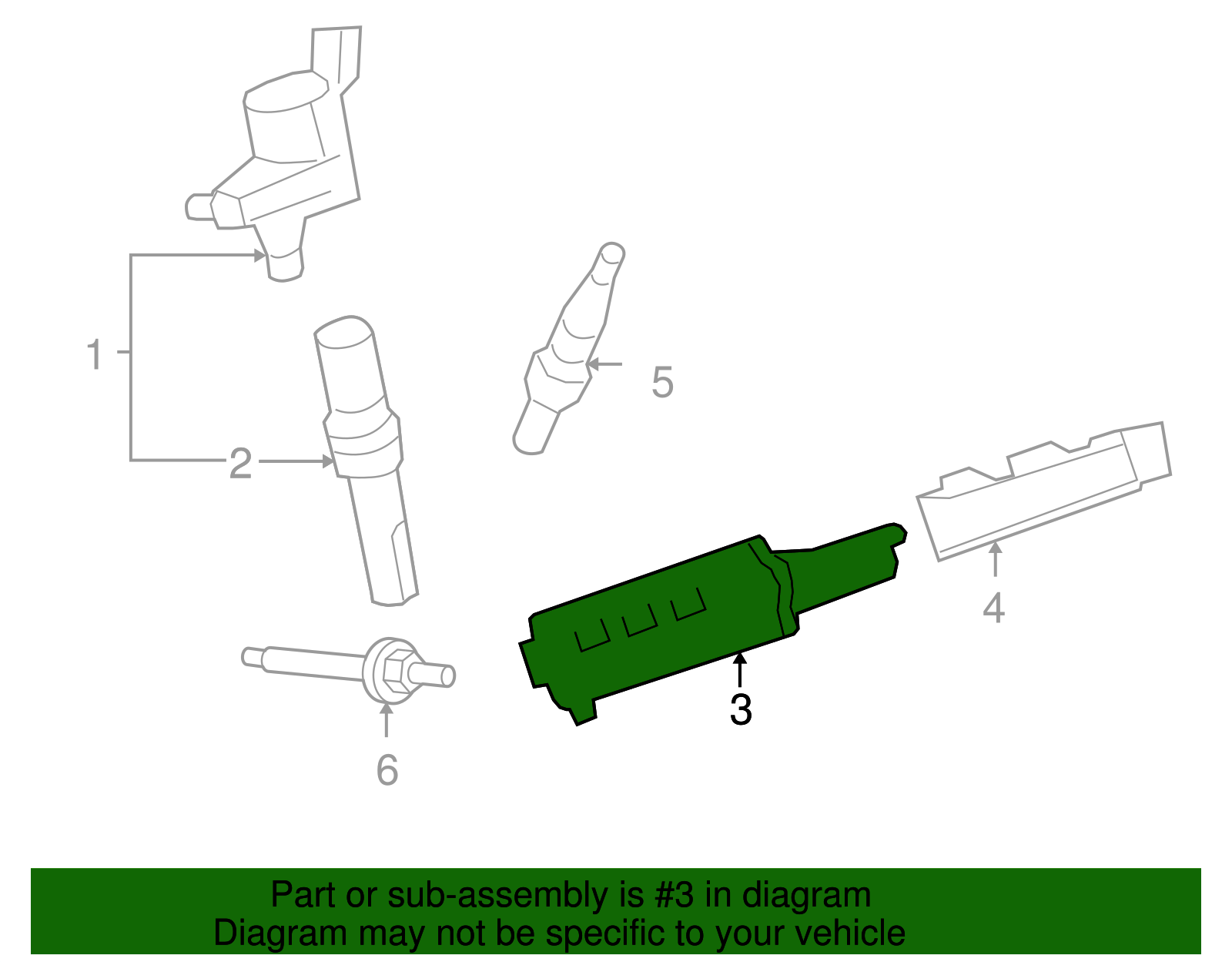 1
2
5
4
3
6

Part or sub-assembly is #3 in diagram
Diagram may not be specific to your vehicle