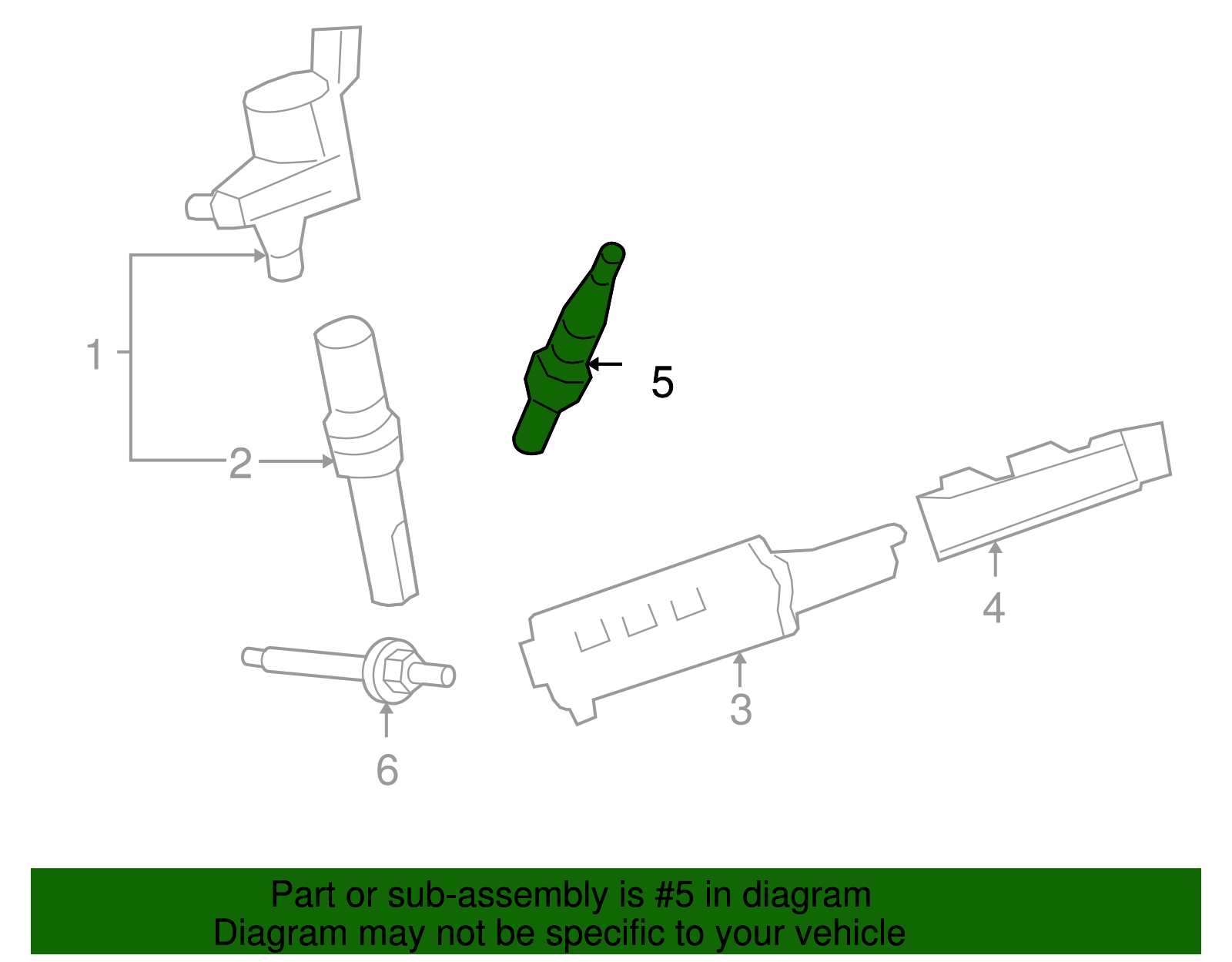 1
2
5
4
3
6

Part or sub-assembly is #5 in diagram
Diagram may not be specific to your vehicle