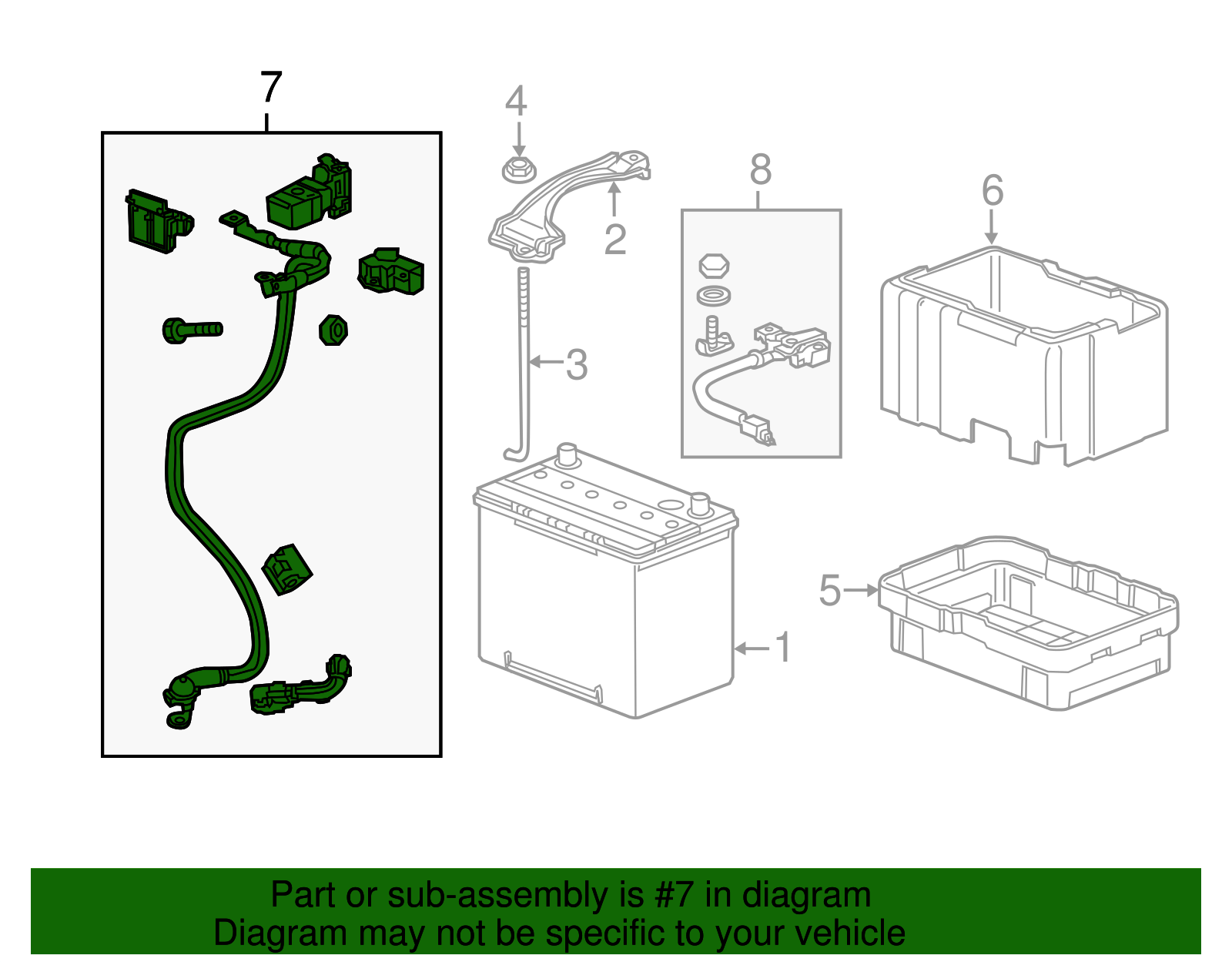 7

4

2

8

6

3

5

1

Part or sub-assembly is #7 in diagram
Diagram may not be specific to your vehicle