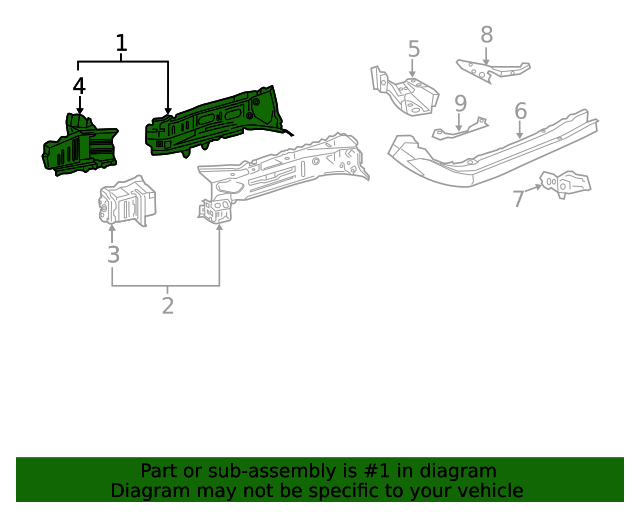 1
4
5
8
9
6
7
3
2

Part or sub-assembly is #1 in diagram
Diagram may not be specific to your vehicle