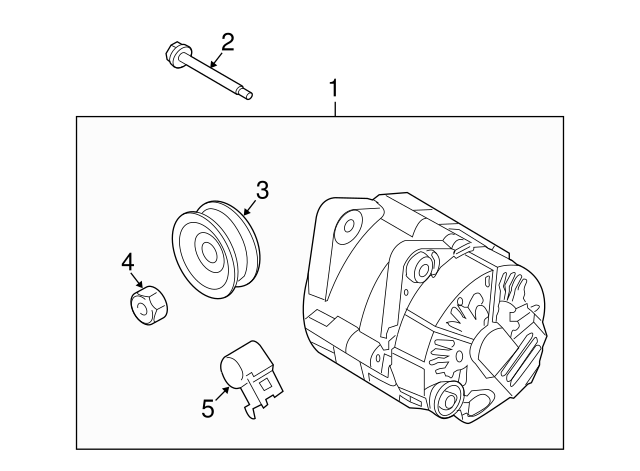 2
1
3
4
5