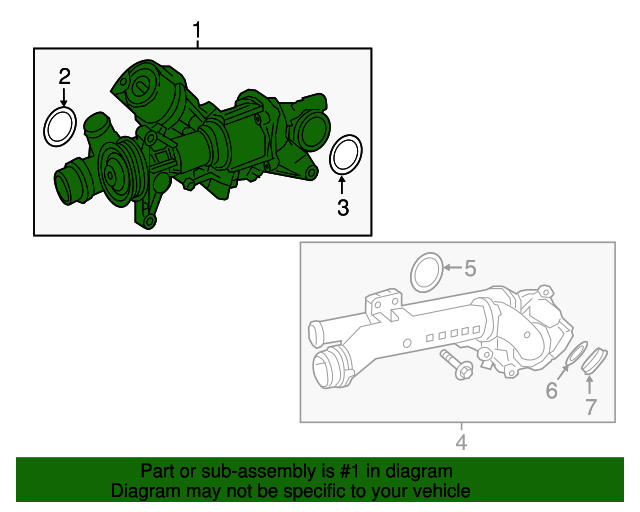 1
2
3
5
6
7
4
Part or sub-assembly is #1 in diagram
Diagram may not be specific to your vehicle