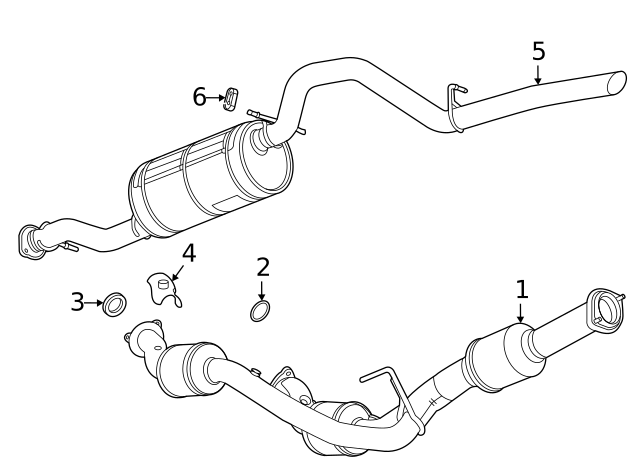 5
6
4
2
3
1