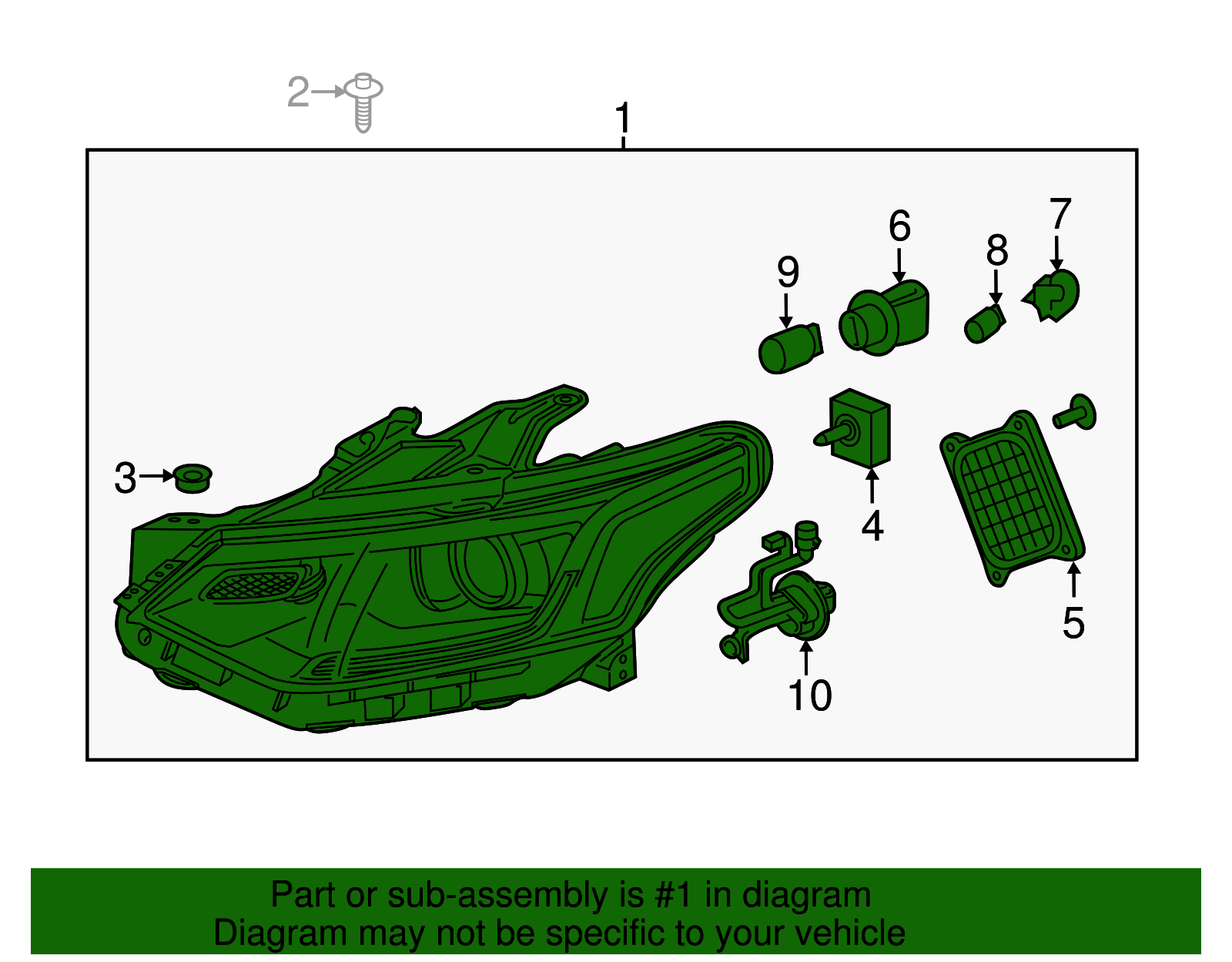 2

1

3

9

6

8

7

4

5

10

Part or sub-assembly is #1 in diagram
Diagram may not be specific to your vehicle