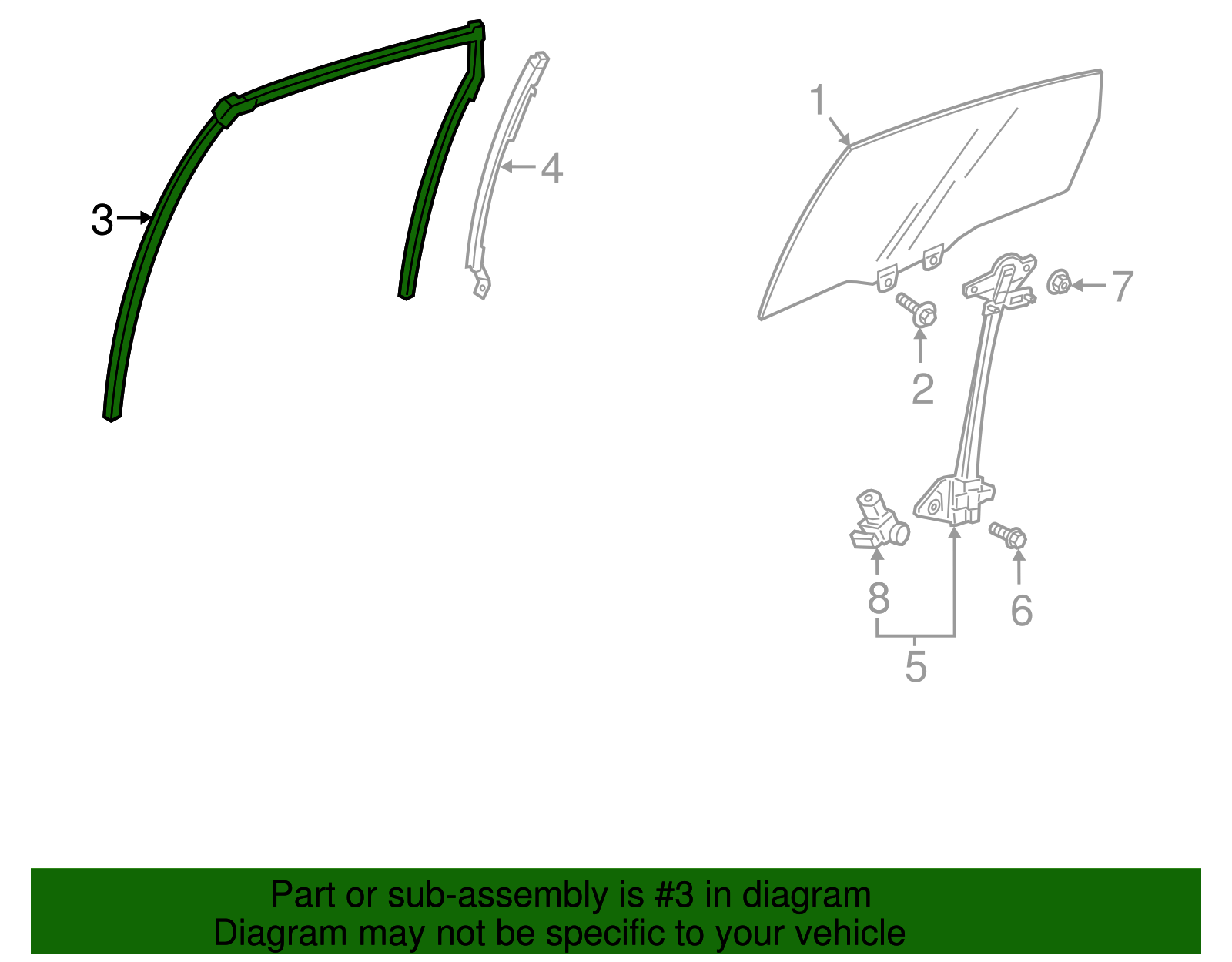 3
4
1
7
2
8
6
5

Part or sub-assembly is #3 in diagram
Diagram may not be specific to your vehicle