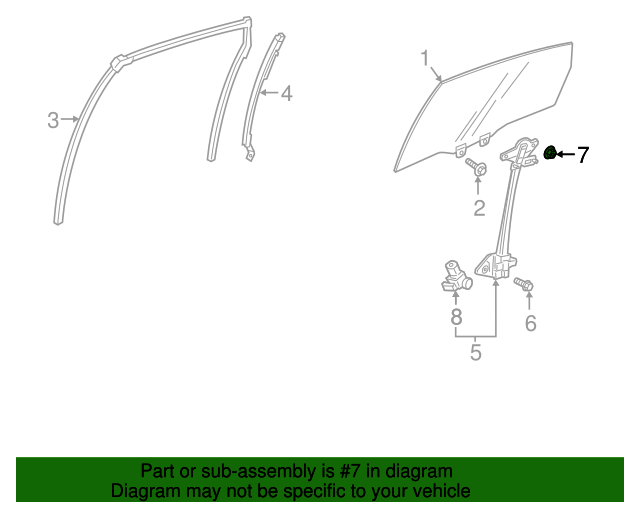 3
4
1
7
2
8
6
5

Part or sub-assembly is #7 in diagram
Diagram may not be specific to your vehicle