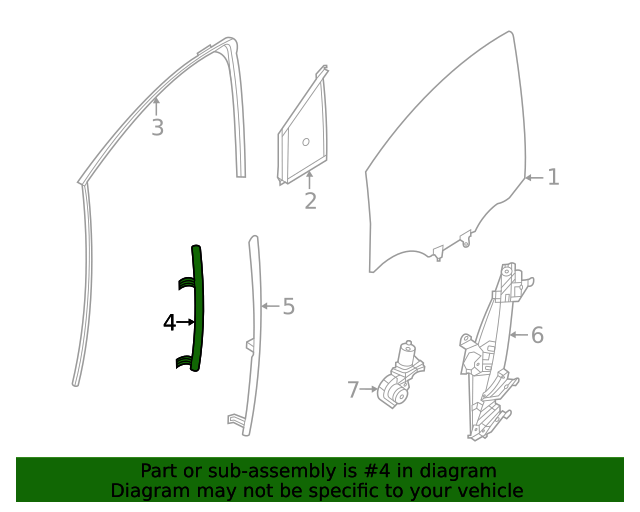 3

2

1

4

5

6

7

Part or sub-assembly is #4 in diagram
Diagram may not be specific to your vehicle