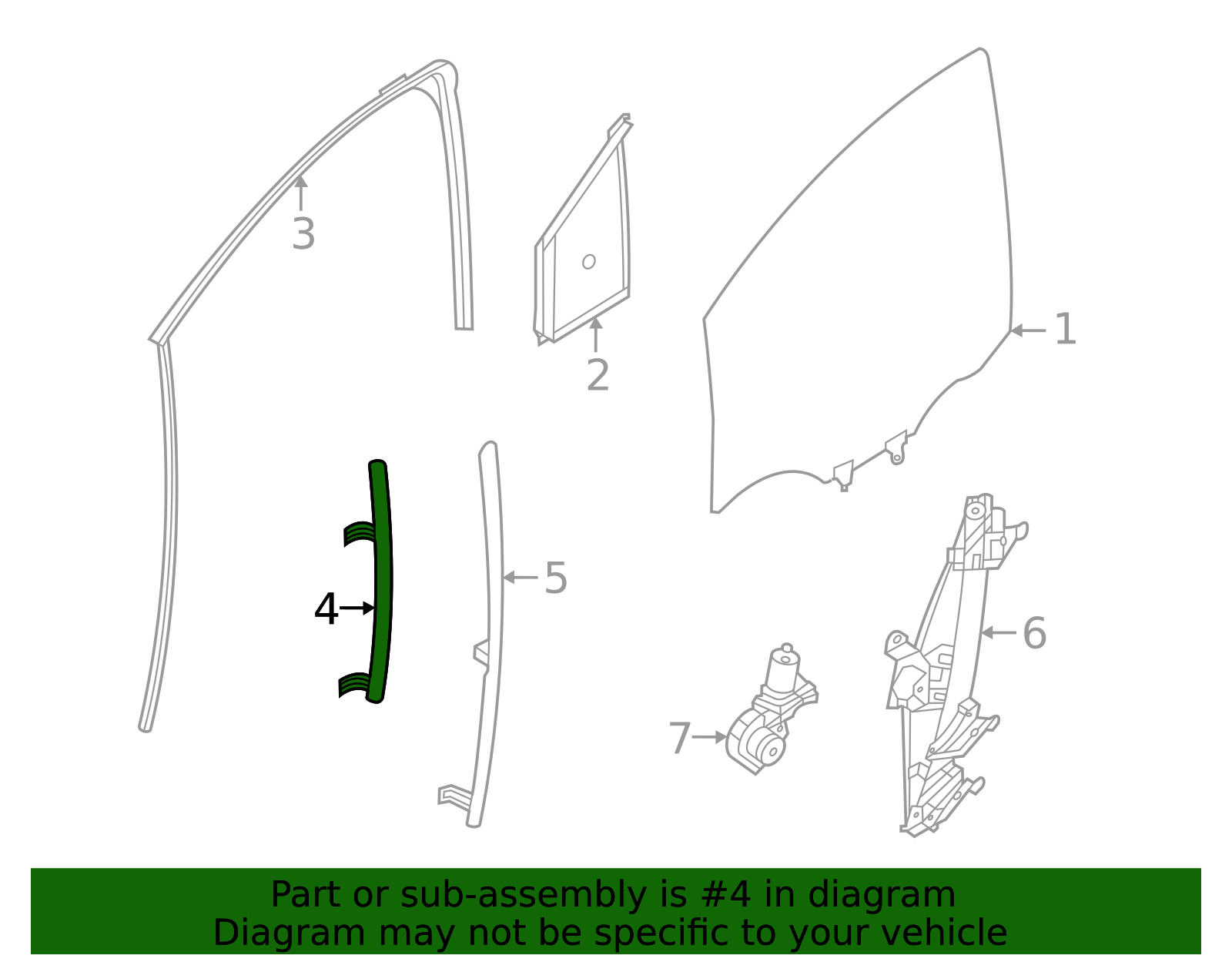 3
2
1
4
5
6
7
Part or sub-assembly is #4 in diagram
Diagram may not be specific to your vehicle