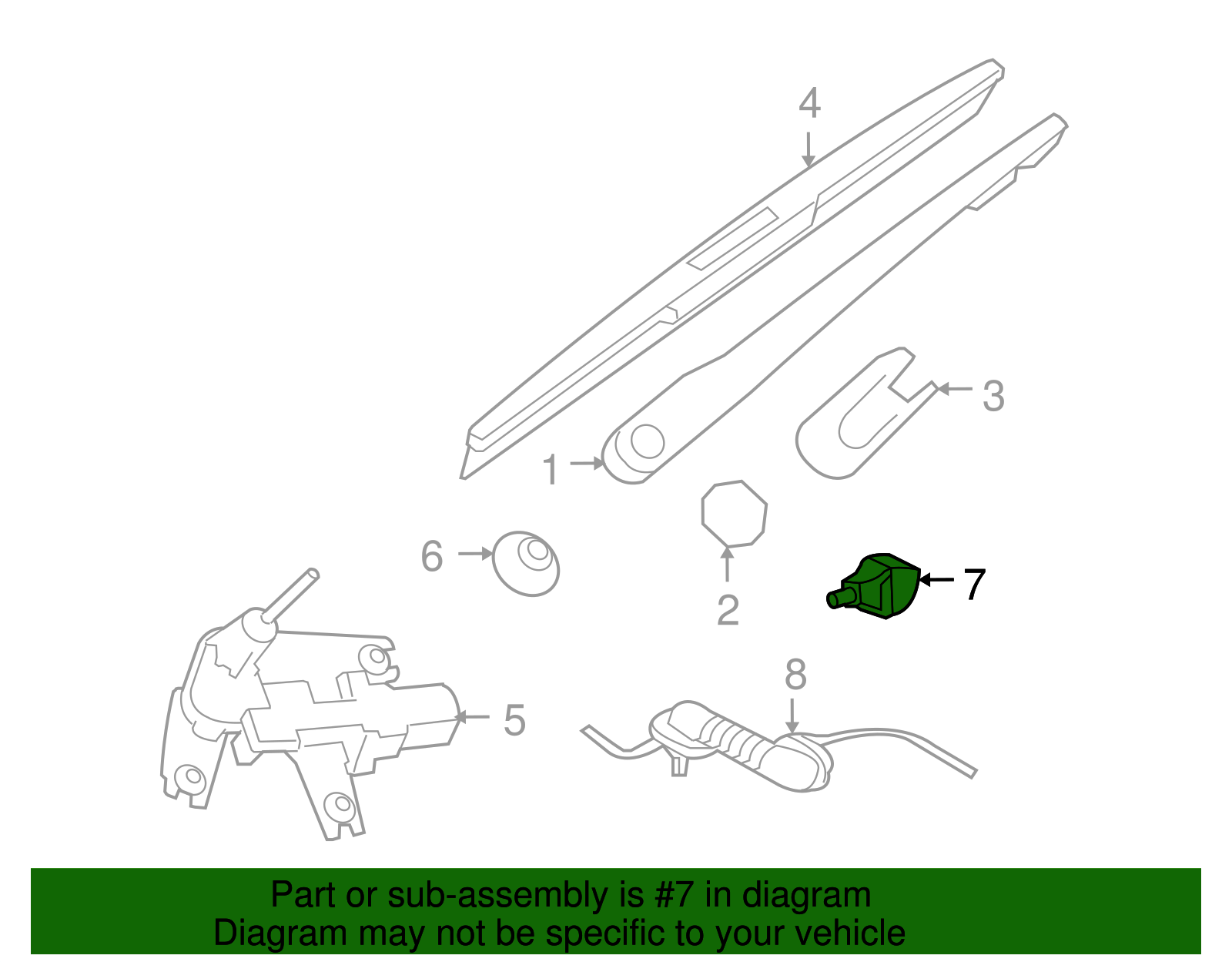 4

3

1

6

2

7

8

5

Part or sub-assembly is #7 in diagram
Diagram may not be specific to your vehicle