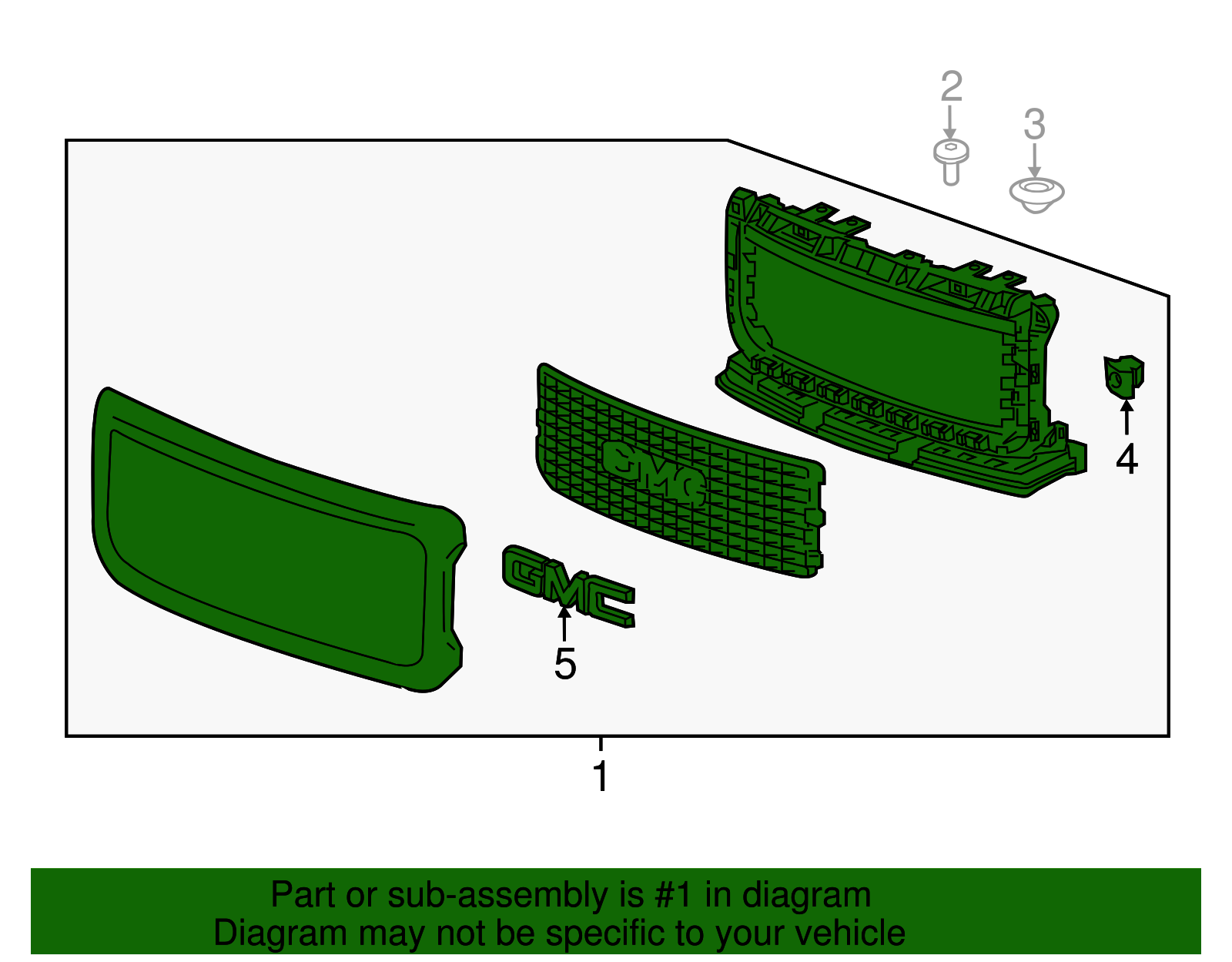 2
3
GMC
4
GMC
5
1

Part or sub-assembly is #1 in diagram
Diagram may not be specific to your vehicle