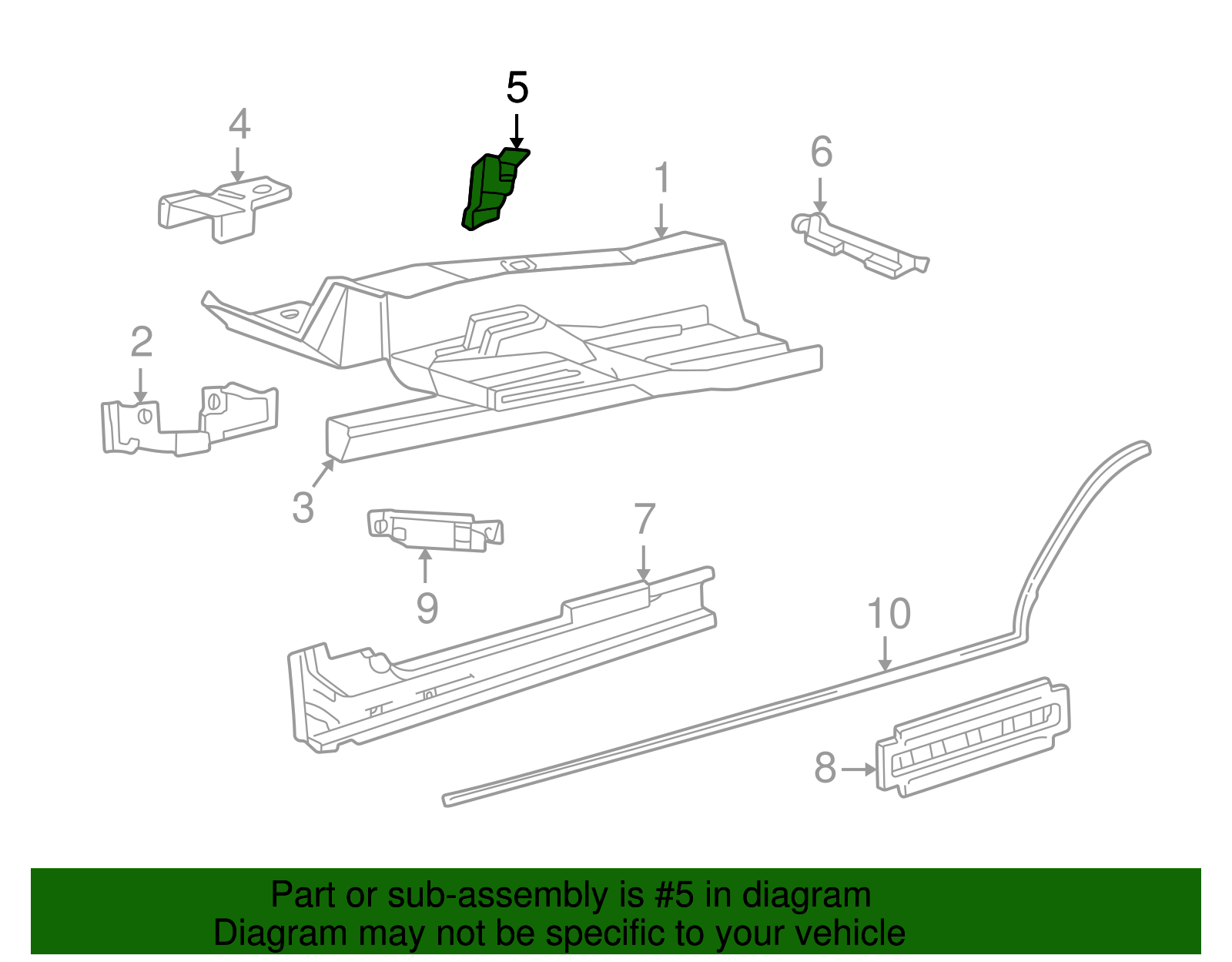 5
4
1
6
2
3
7
9
10
8

Part or sub-assembly is #5 in diagram
Diagram may not be specific to your vehicle