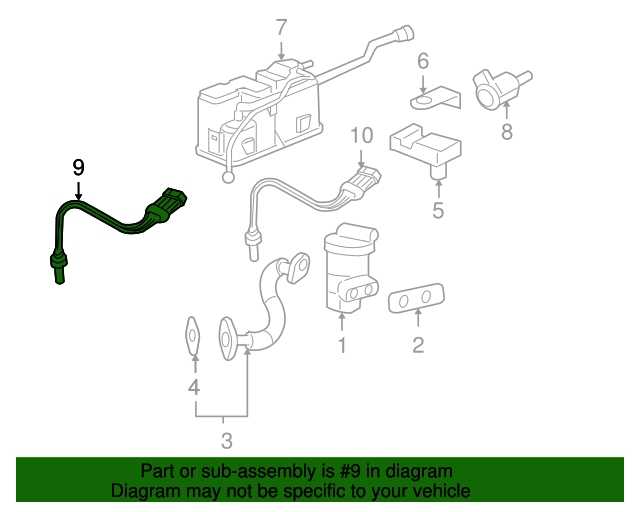 7
6
8
10
9
5
1
2
4
3

Part or sub-assembly is #9 in diagram
Diagram may not be specific to your vehicle