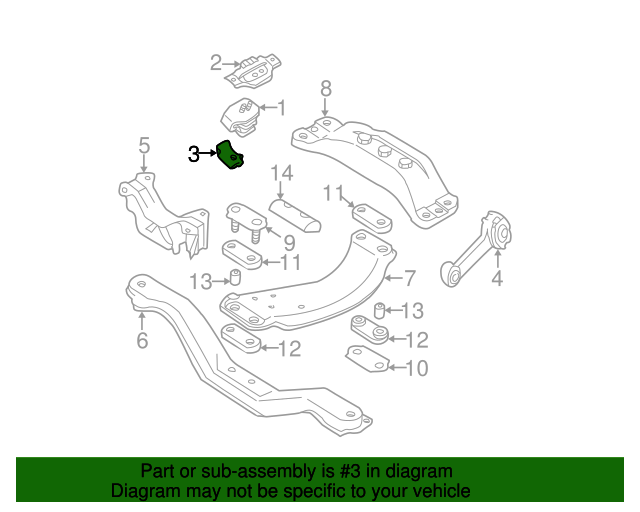 2
1
8
3
5
14
11
9
11
4
13
7
13
6
12
12
10

Part or sub-assembly is #3 in diagram
Diagram may not be specific to your vehicle