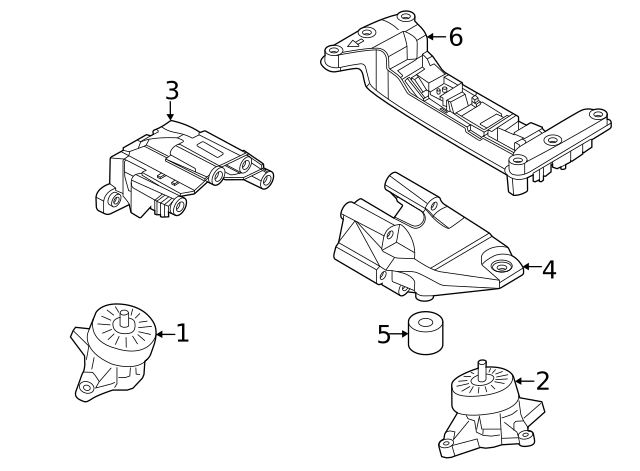 6
3
4
1
5
2