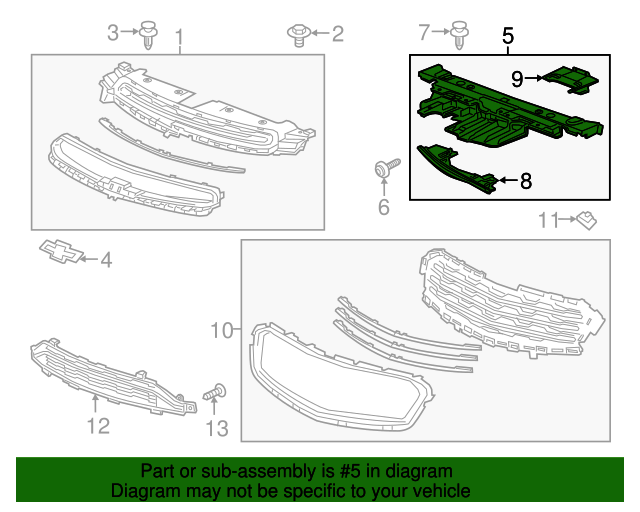 3
1
2
7
5
9
8
6
11
4
10
12
13

Part or sub-assembly is #5 in diagram
Diagram may not be specific to your vehicle