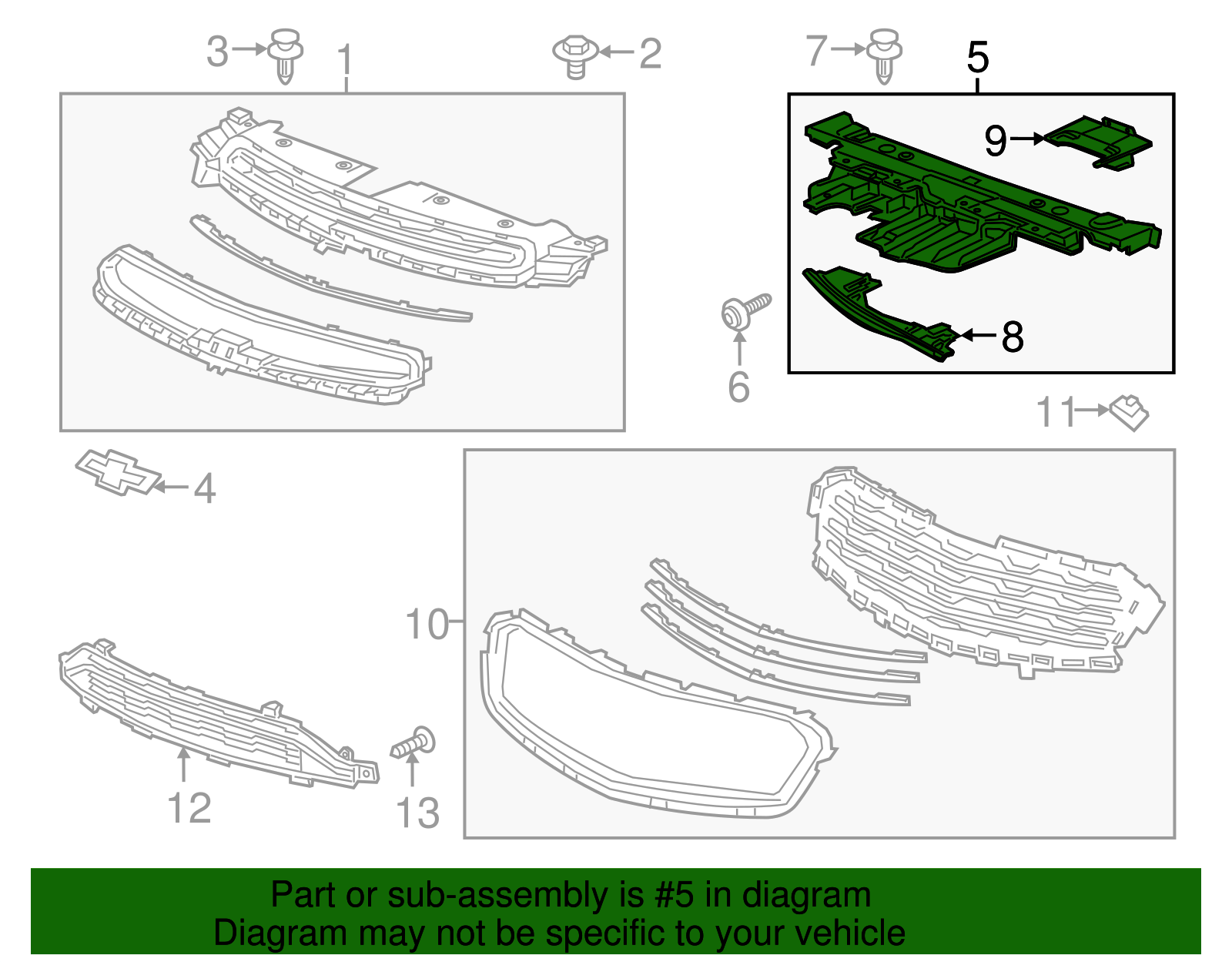 3
1
2
7
5
9
8
6
11
4
10
12
13

Part or sub-assembly is #5 in diagram
Diagram may not be specific to your vehicle