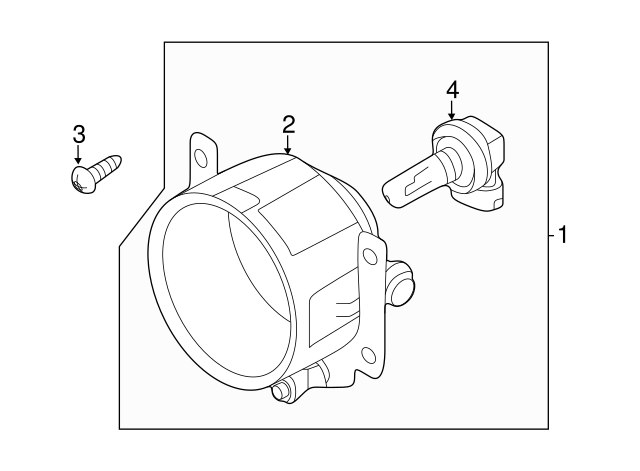 3
2
4
1