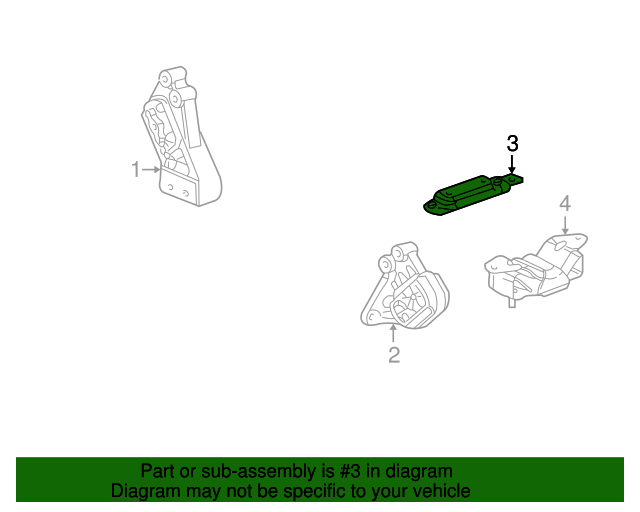 1
3
4
2
Part or sub-assembly is #3 in diagram
Diagram may not be specific to your vehicle