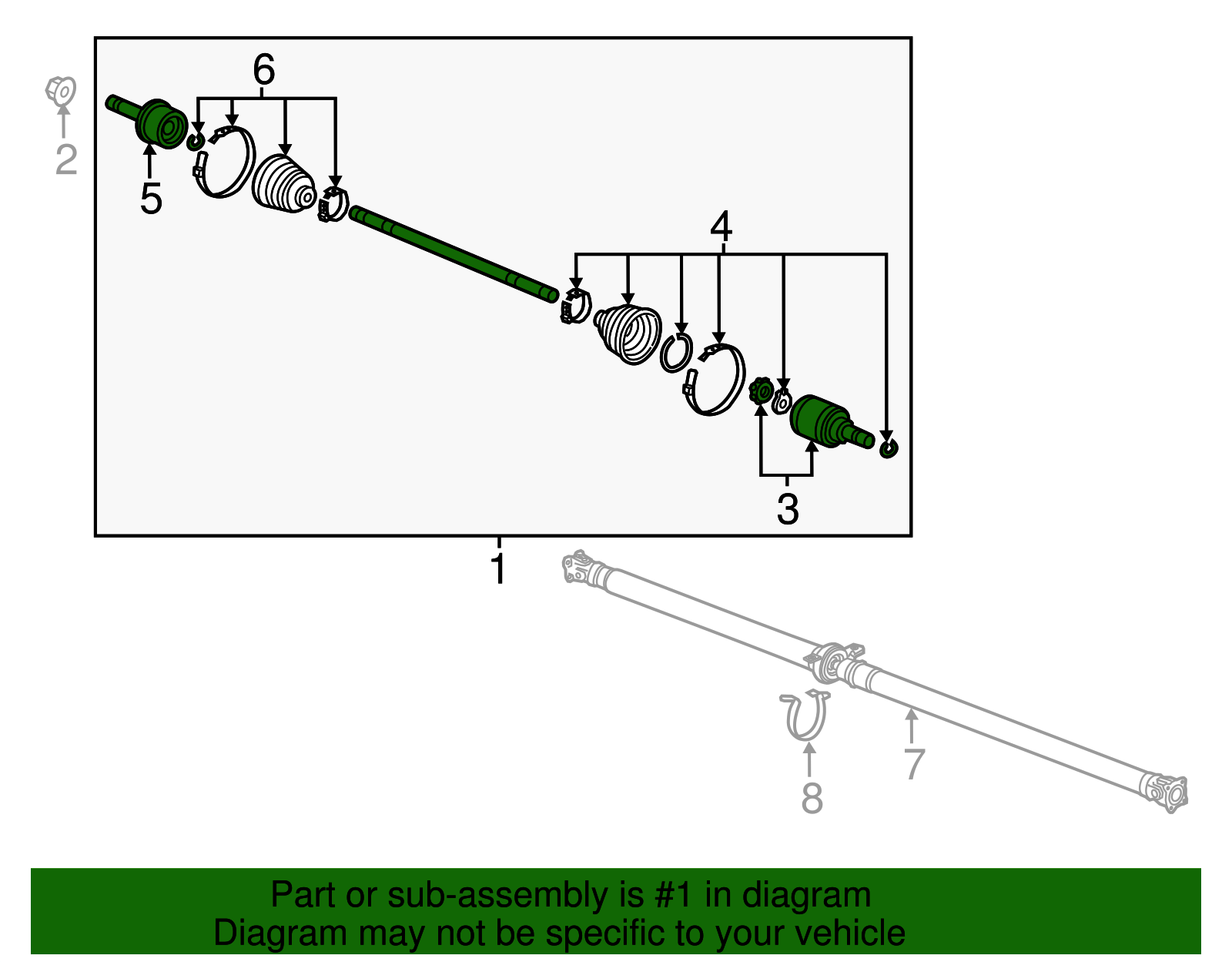 6
2
5
4
3
1
7
8
Part or sub-assembly is #1 in diagram
Diagram may not be specific to your vehicle