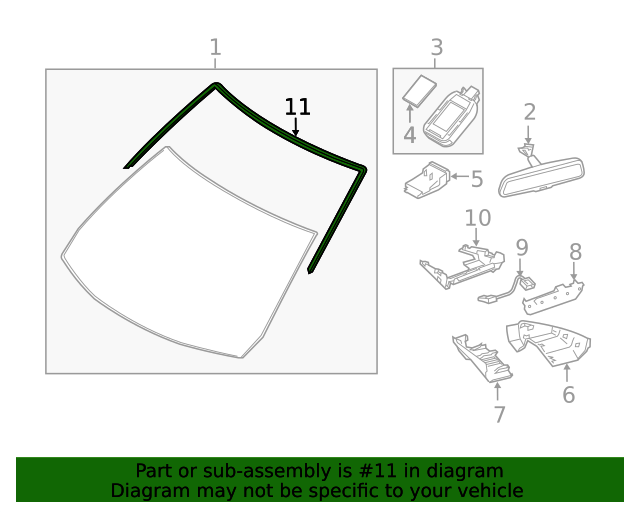 1
11
3
4
2
5
10
9
8
7
6

Part or sub-assembly is #11 in diagram
Diagram may not be specific to your vehicle