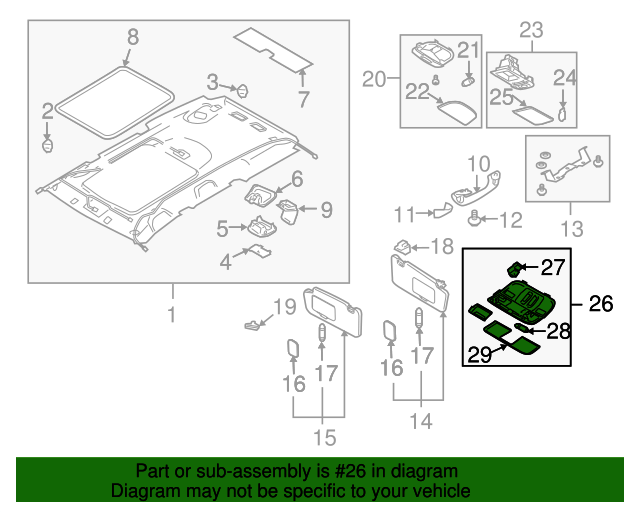 8
2
3
7
6
9
5
4
1
20
21
22
23
24
25
10
11
12
13
18
27
26
28
29
19
16
17
15
16
17
14

Part or sub-assembly is #26 in diagram
Diagram may not be specific to your vehicle