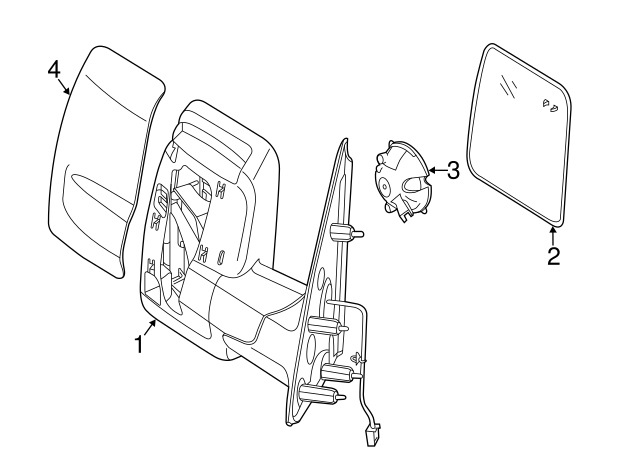 4
3
2
1