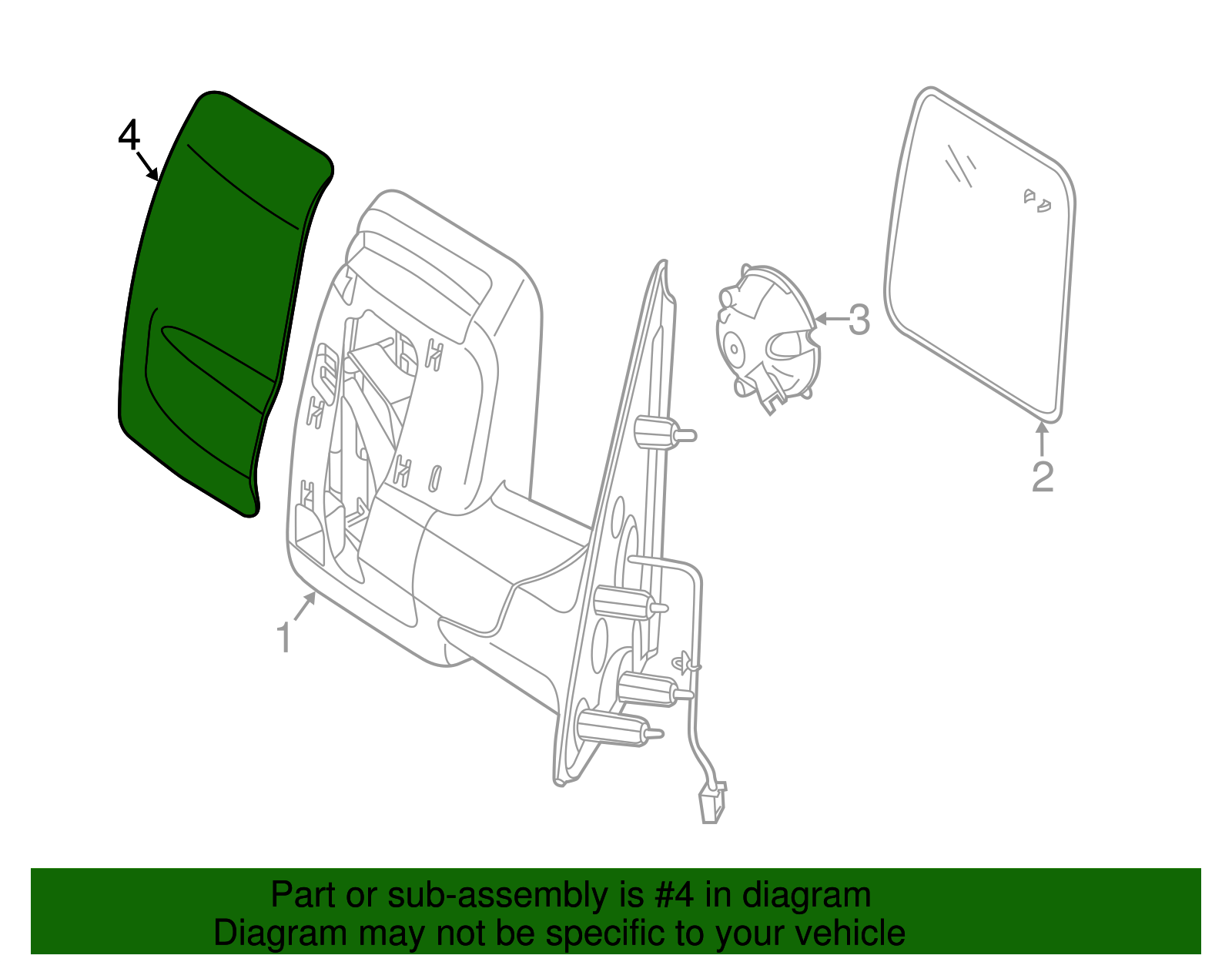 4

3

2

1

Part or sub-assembly is #4 in diagram
Diagram may not be specific to your vehicle