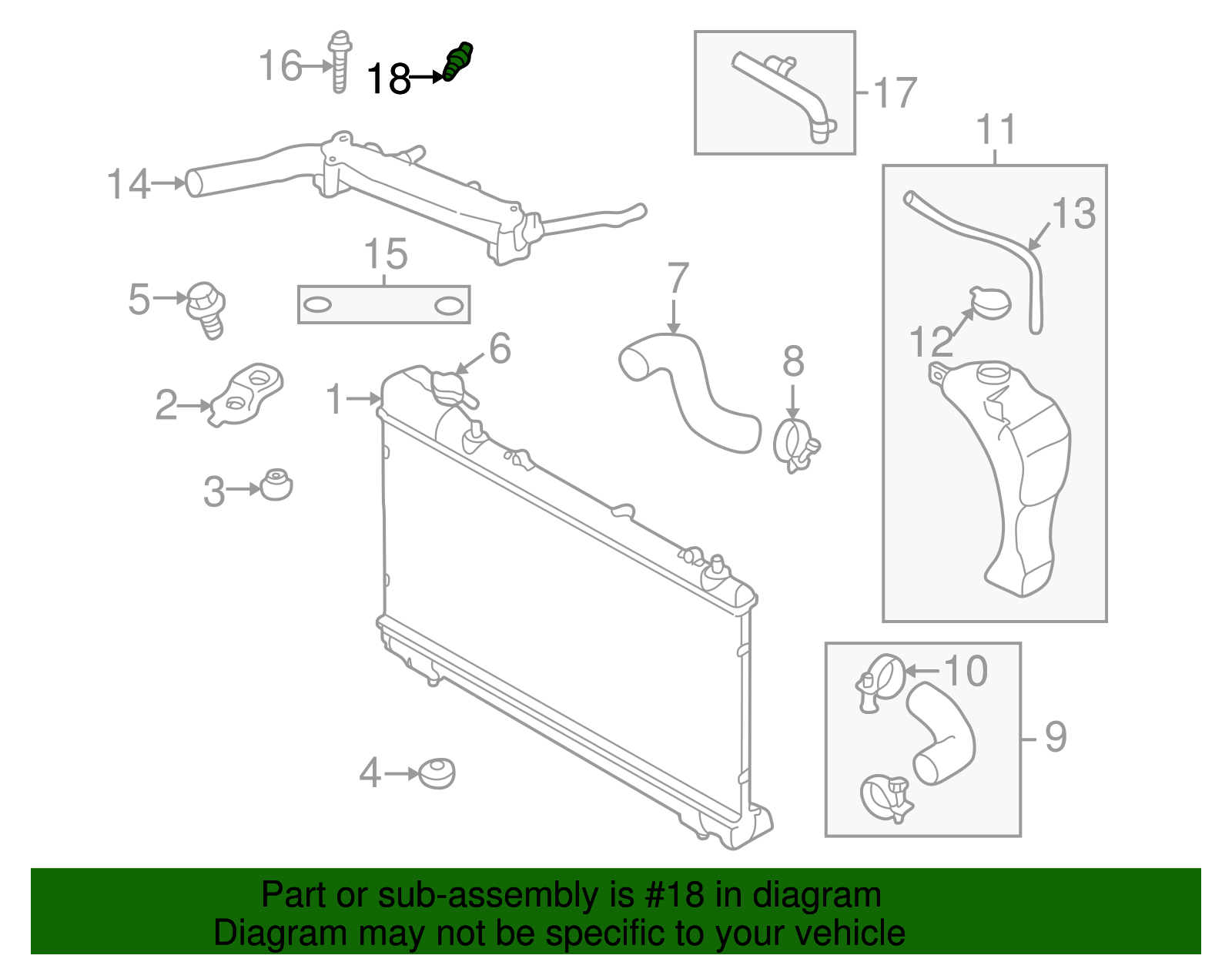 16
18
17
11
14
13
15
5
7
12
6
8
2
1
3
10
9
4

Part or sub-assembly is #18 in diagram
Diagram may not be specific to your vehicle