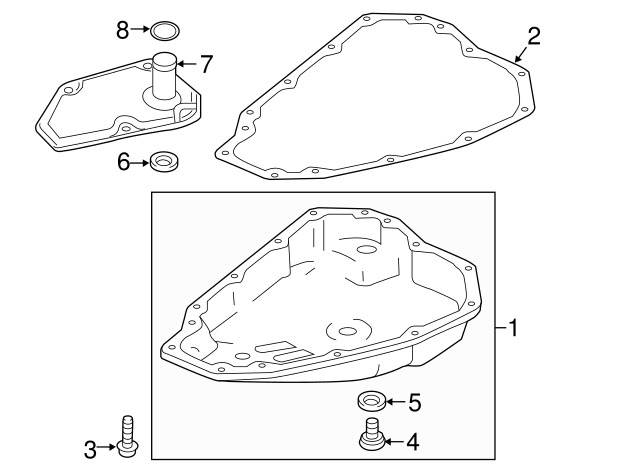 8
7
2
6
1
5
4
3