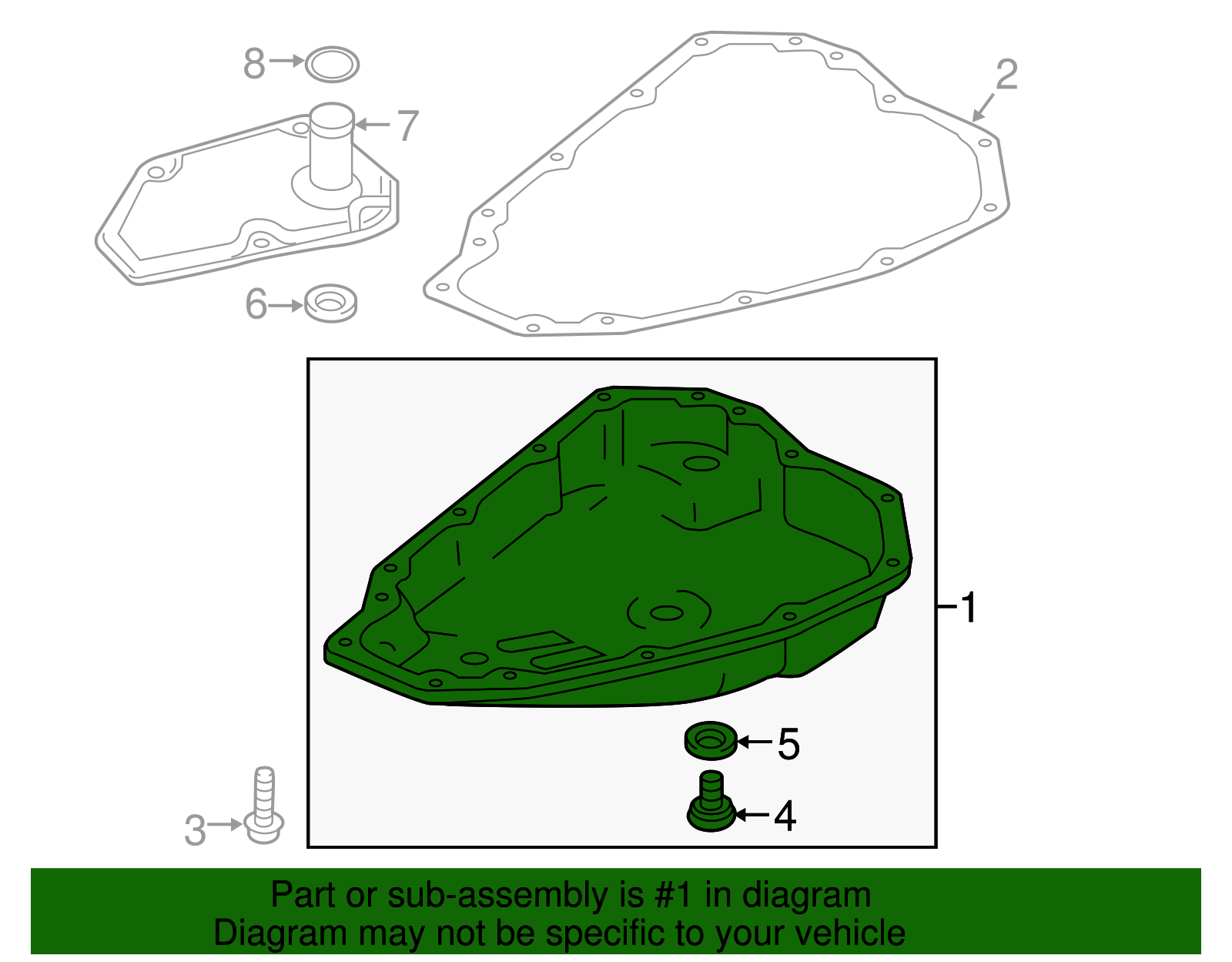 8
7
2
6
1
5
4
3

Part or sub-assembly is #1 in diagram
Diagram may not be specific to your vehicle