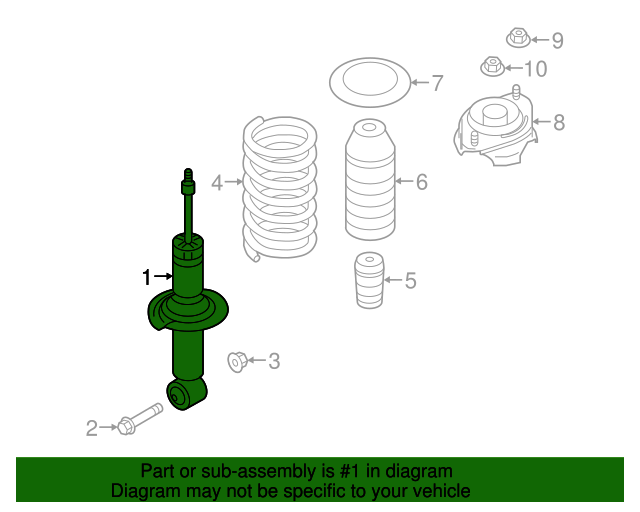 9
10
7
8
4
6
1
5
3
2

Part or sub-assembly is #1 in diagram
Diagram may not be specific to your vehicle