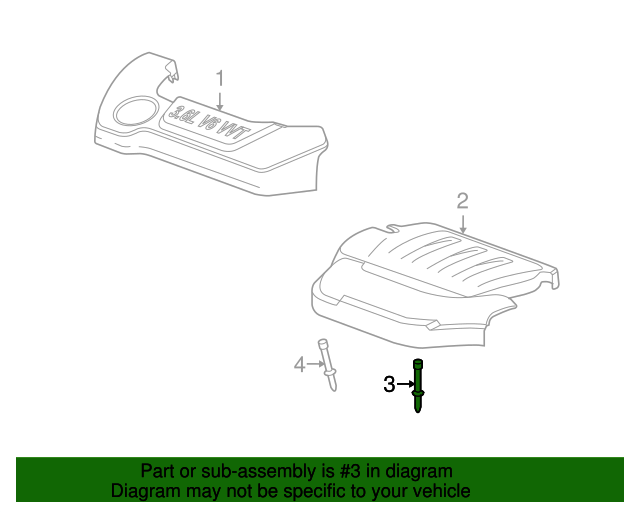 1

3.6L V6 VVT

2

4

3

Part or sub-assembly is #3 in diagram
Diagram may not be specific to your vehicle