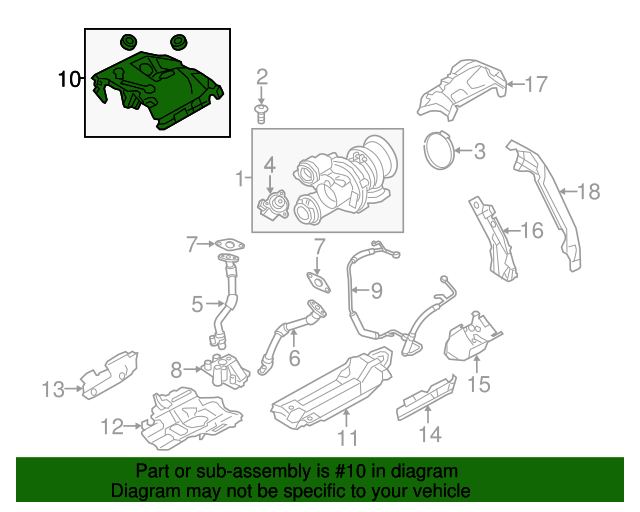 10
2
17
3
1
4
18
16
7
7
9
5
6
8
13
15
12
11
14

Part or sub-assembly is #10 in diagram
Diagram may not be specific to your vehicle