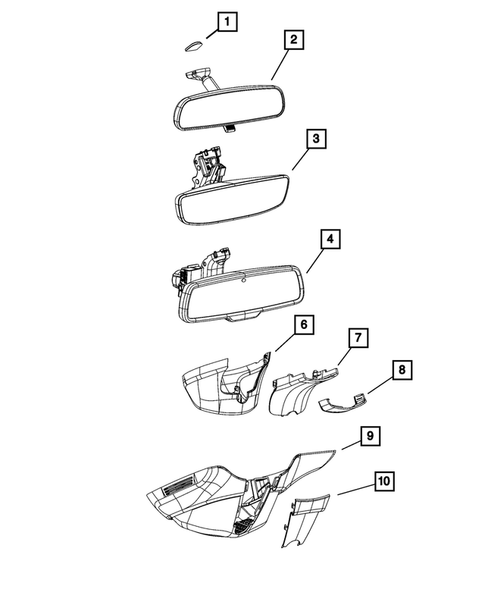 1
2
3
4
6
7
8
9
10