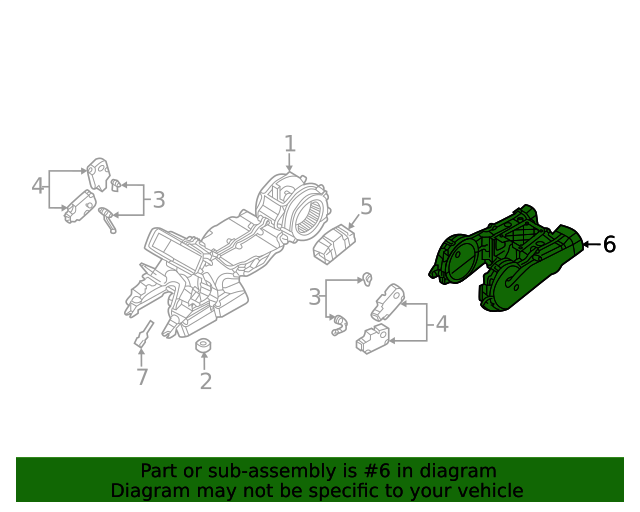 1
4
3
5
6
3
4
7
2

Part or sub-assembly is #6 in diagram
Diagram may not be specific to your vehicle