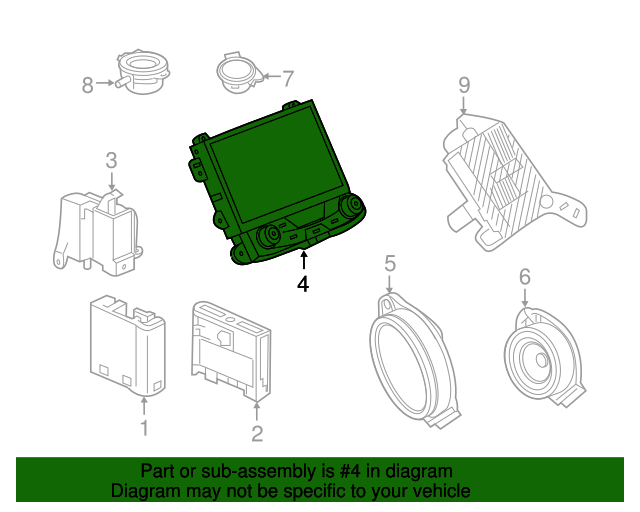 8
7
9
3
4
5
6
1
2

Part or sub-assembly is #4 in diagram
Diagram may not be specific to your vehicle