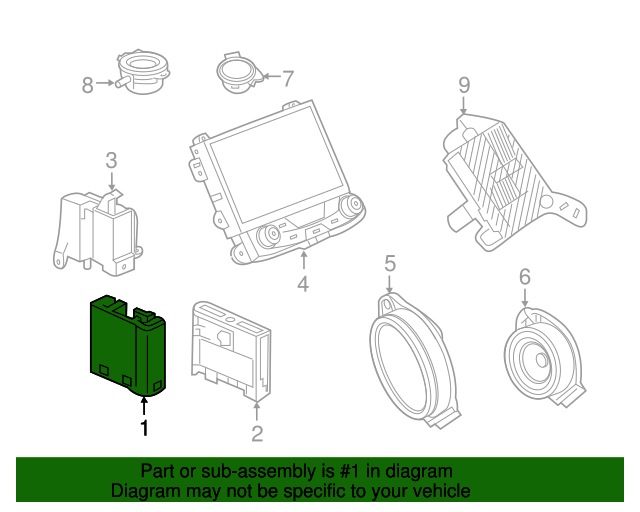 8
7
9
3
4
5
6
1
2

Part or sub-assembly is #1 in diagram
Diagram may not be specific to your vehicle