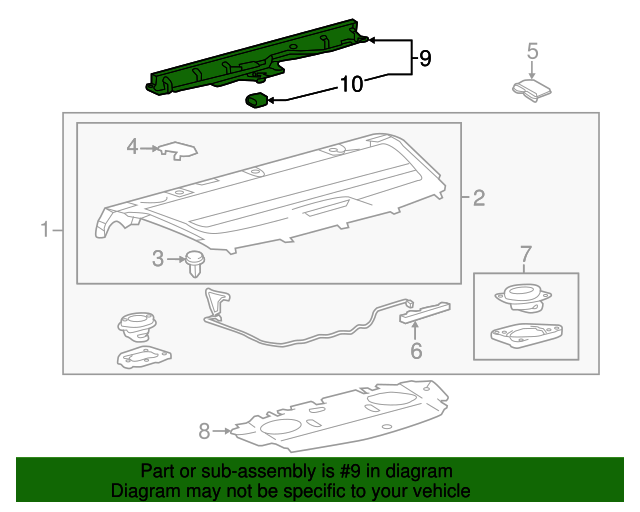 9
10
5
4
2
1
3
7
6
8

Part or sub-assembly is #9 in diagram
Diagram may not be specific to your vehicle