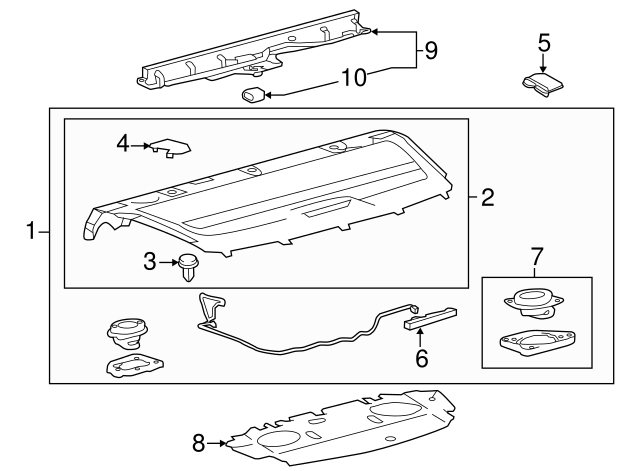 9
5
10
4
2
1
3
7
6
8