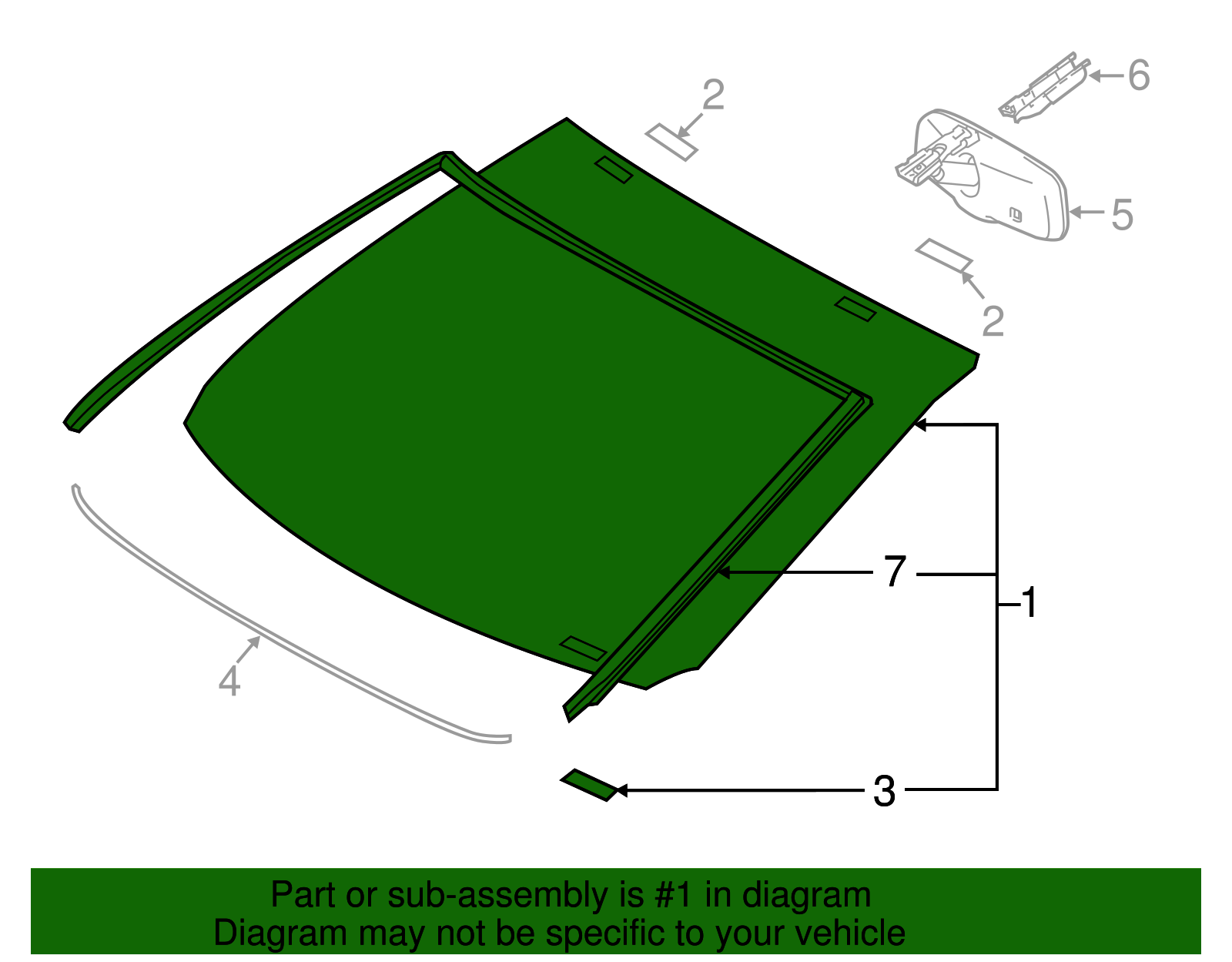 2
6
5
2
7
1
4
3

Part or sub-assembly is #1 in diagram
Diagram may not be specific to your vehicle