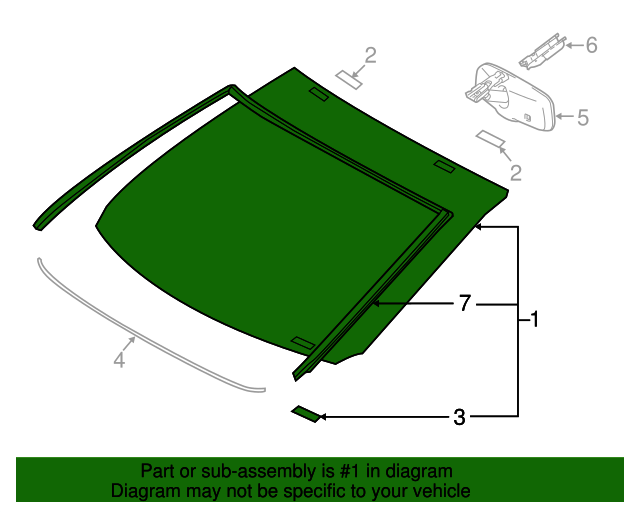 2
6
5
2
7
1
4
3

Part or sub-assembly is #1 in diagram
Diagram may not be specific to your vehicle