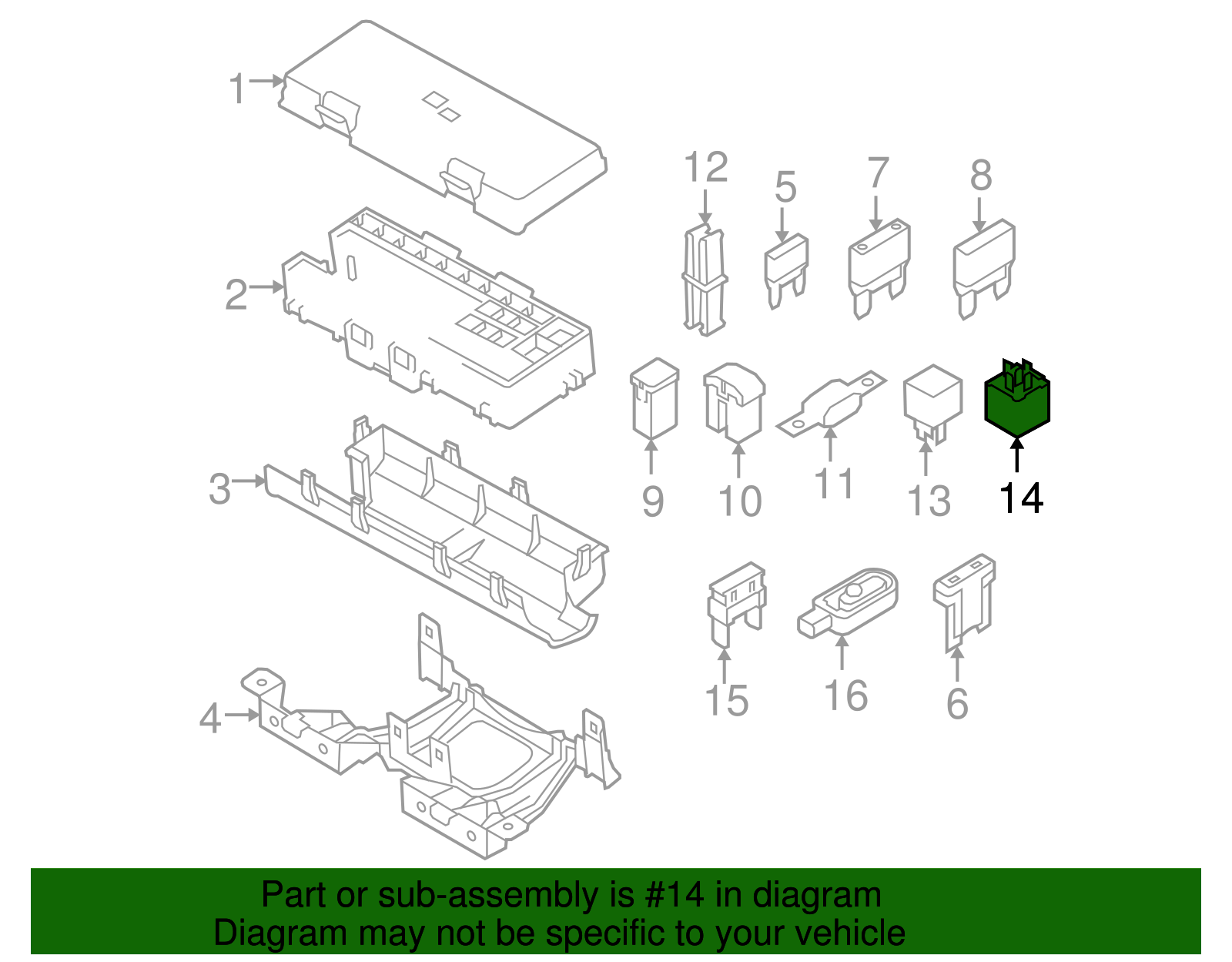 1
2
3
4
12
5
7
8
9
10
11
13
14
15
16
6

Part or sub-assembly is #14 in diagram
Diagram may not be specific to your vehicle