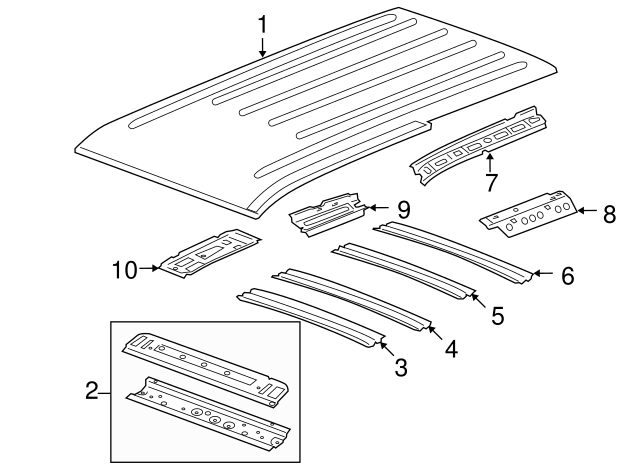 1
7
9
8
10
6
5
4
3
2